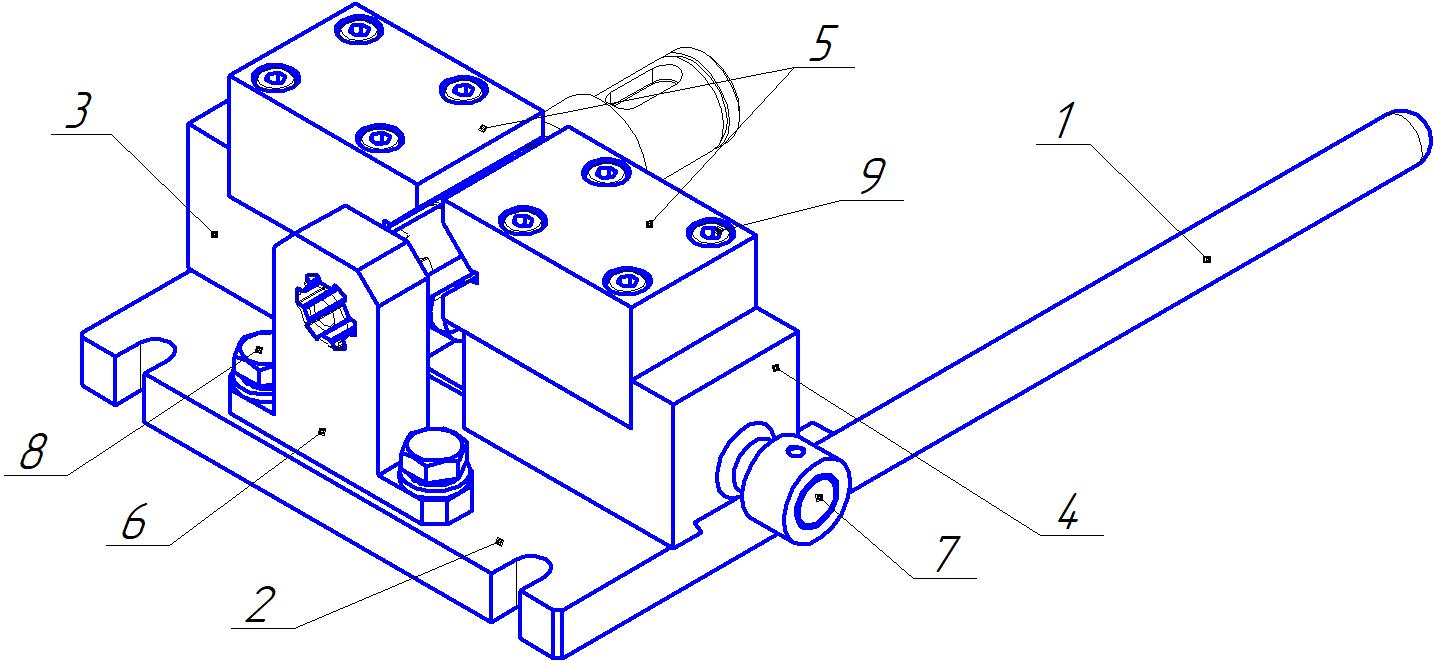 5
3
1
9
8
6
4
7
2