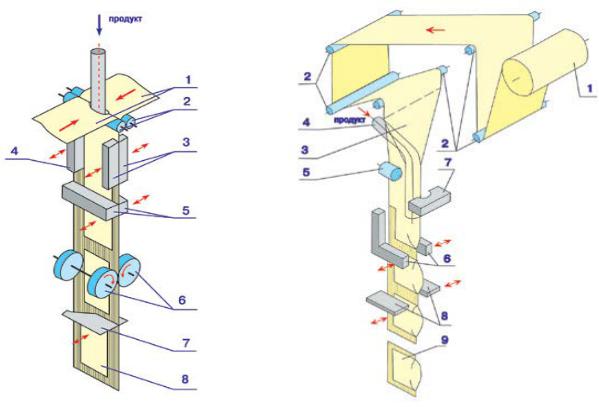 продукт
1
2
3
4
5
6
7
8

2
1
4
продукт
3
2
5
7
6
8
9