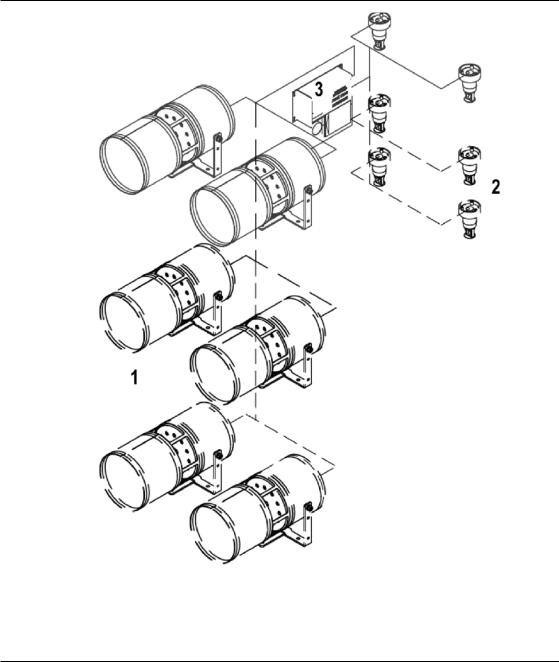 3

2

1