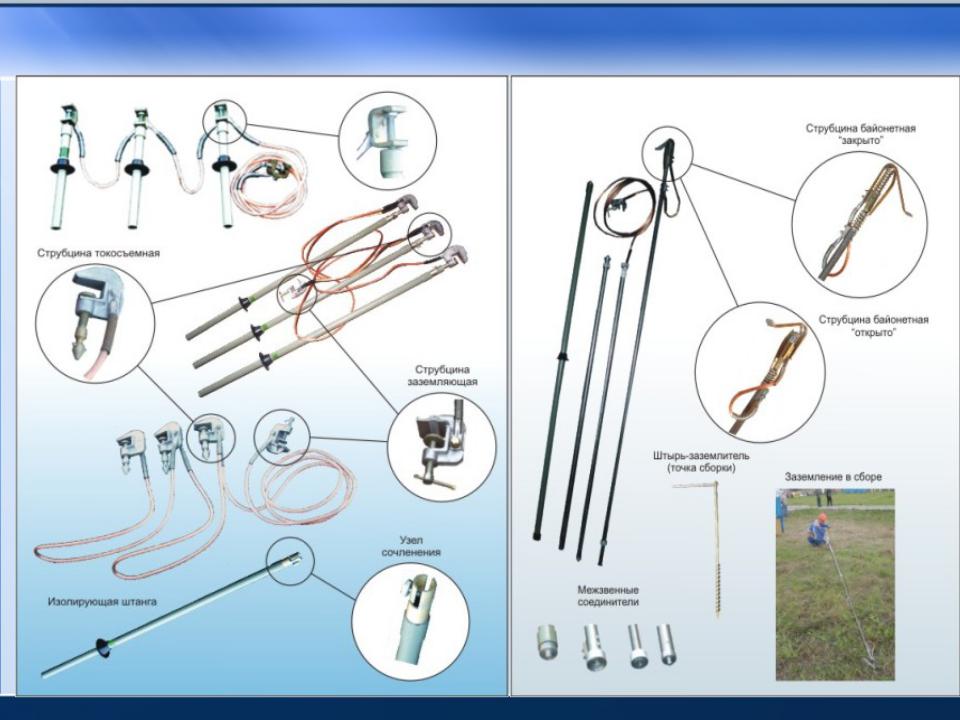 Струбцина токосъемная

Струбцина заземляющая

Узел сочленения

Изолирующая штанга

Струбцина байонетная "закрыто"

Струбцина байонетная "открыто"

Штырь-заземлитель (точка сборки)

Заземление в сборе

Межзвенные соединители