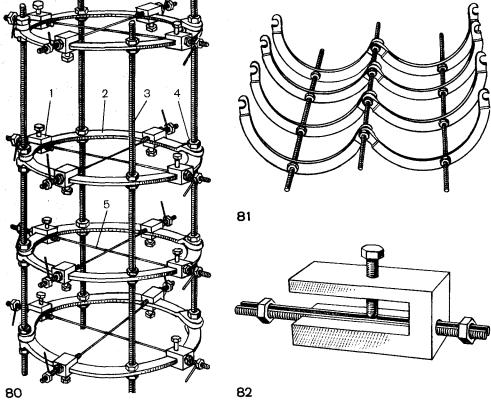 1
2
3
4
5
80
81
82