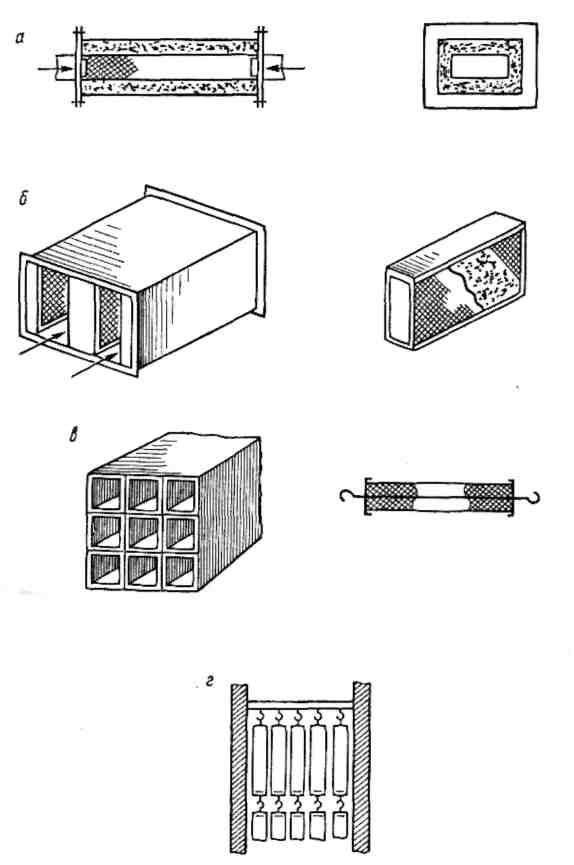 а

б

в

г