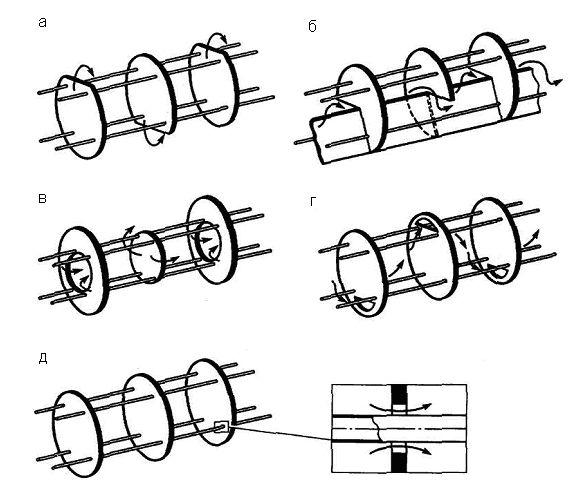 а

б

в

г

д