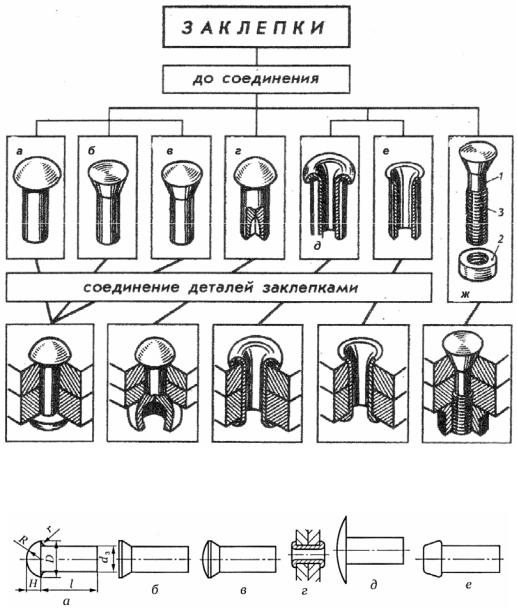 ЗАКЛЕПКИ

до соединения

а

б

в

г

д

е

1

3

2

ж

соединение деталей заклепками

R

r

D

$d_3$

H

l

а

б

в

г

д

е